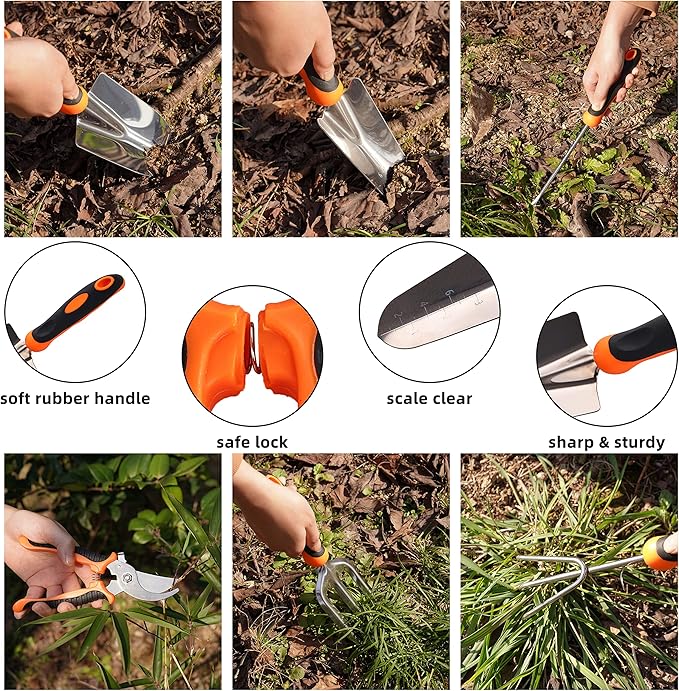 soft rubber handle

safe lock

scale clear

sharp & sturdy