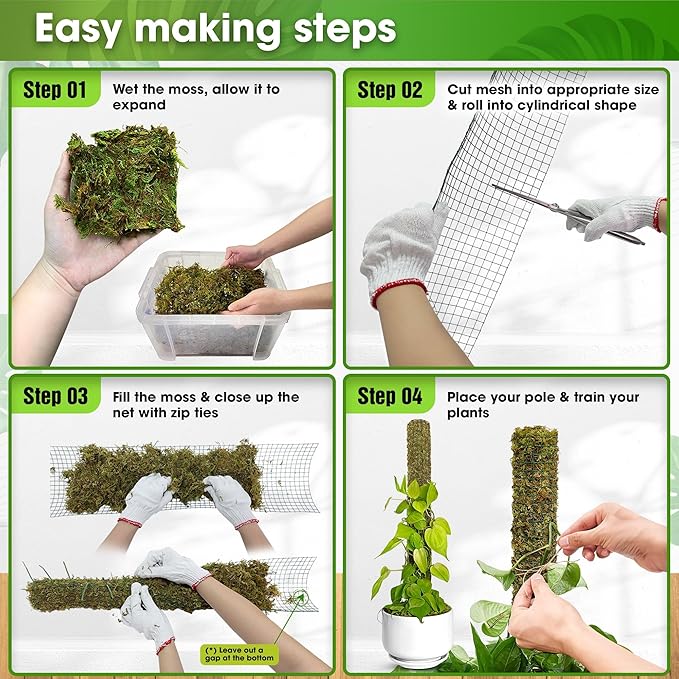 Easy making steps

Step 01
Wet the moss, allow it to expand

Step 02
Cut mesh into appropriate size & roll into cylindrical shape

Step 03
Fill the moss & close up the net with zip ties

(*) Leave out a gap at the bottom

Step 04
Place your pole & train your plants