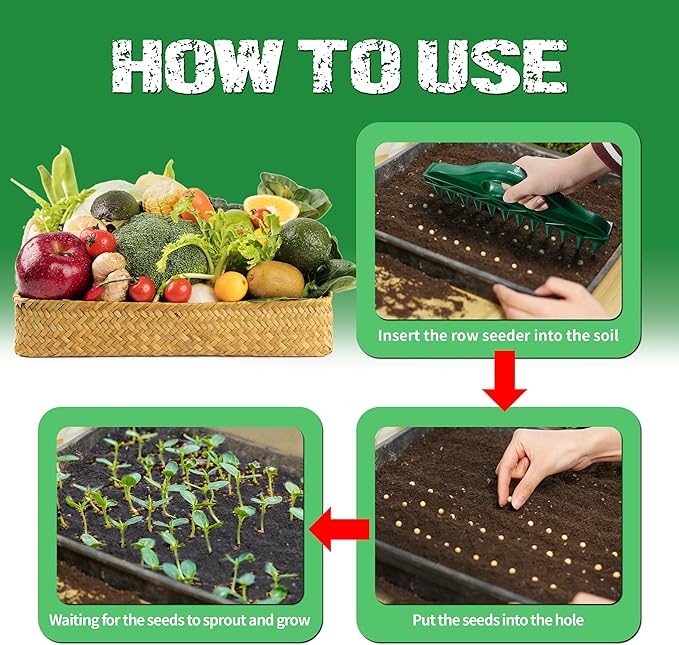 HOW TO USE

Insert the row seeder into the soil

Put the seeds into the hole

Waiting for the seeds to sprout and grow