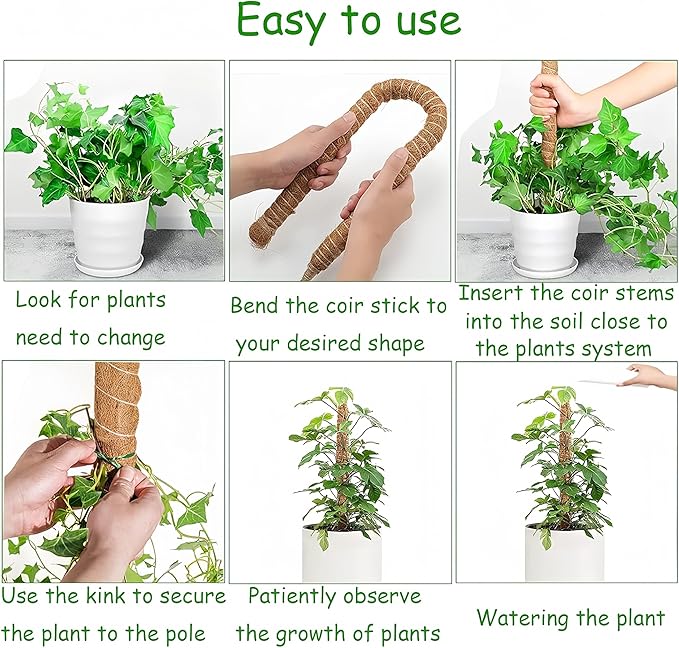 Easy to use

Look for plants need to change

Bend the coir stick to your desired shape

Insert the coir stems into the soil close to the plants system

Use the kink to secure the plant to the pole

Patiently observe the growth of plants

Watering the plant