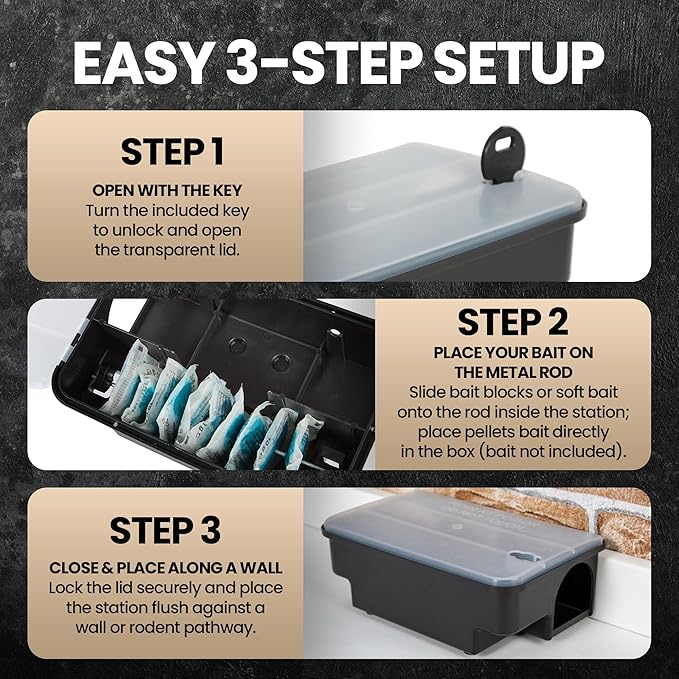 EASY 3-STEP SETUP

STEP 1

OPEN WITH THE KEY
Turn the included key to unlock and open the transparent lid.

STEP 2

PLACE YOUR BAIT ON THE METAL ROD
Slide bait blocks or soft bait onto the rod inside the station; place pellets bait directly in the box (bait not included).

STEP 3

CLOSE & PLACE ALONG A WALL
Lock the lid securely and place the station flush against a wall or rodent pathway.