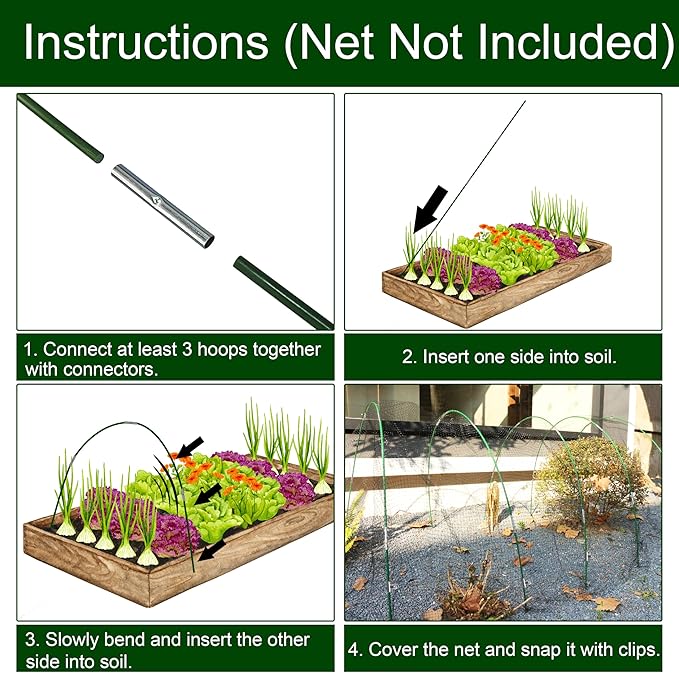 Instructions (Net Not Included)

1. Connect at least 3 hoops together with connectors.

2. Insert one side into soil.

3. Slowly bend and insert the other side into soil.

4. Cover the net and snap it with clips.