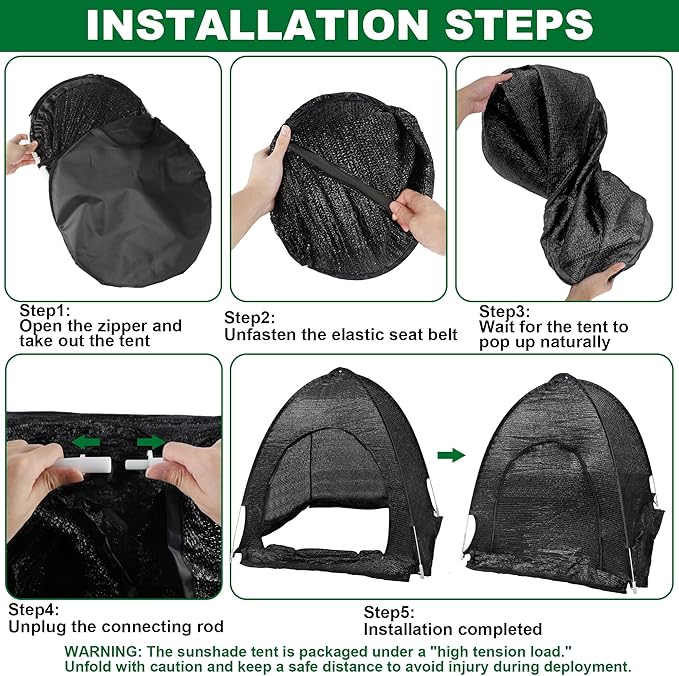 INSTALLATION STEPS

Step1:
Open the zipper and take out the tent

Step2:
Unfasten the elastic seat belt

Step3:
Wait for the tent to pop up naturally

Step4:
Unplug the connecting rod

Step5:
Installation completed

WARNING: The sunshade tent is packaged under a "high tension load."
Unfold with caution and keep a safe distance to avoid injury during deployment.