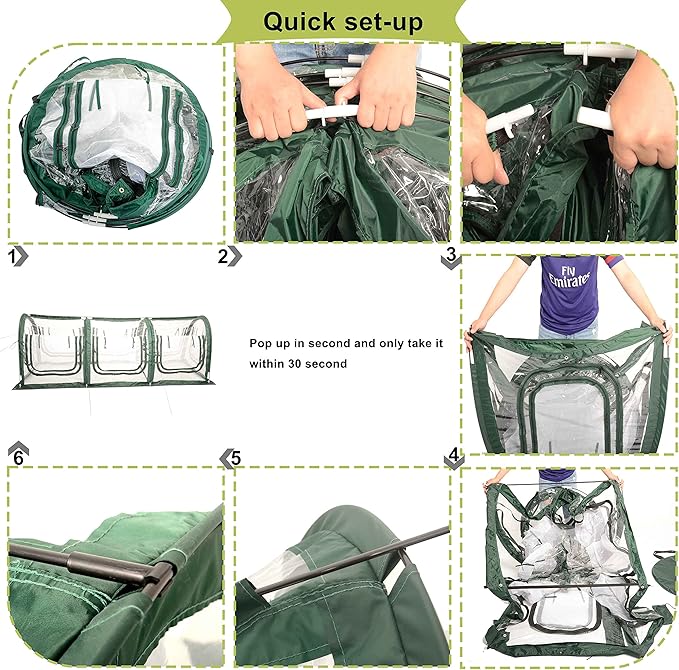 Quick set-up

1

2

3

Fly Emirates

Pop up in second and only take it within 30 second

6

5

4