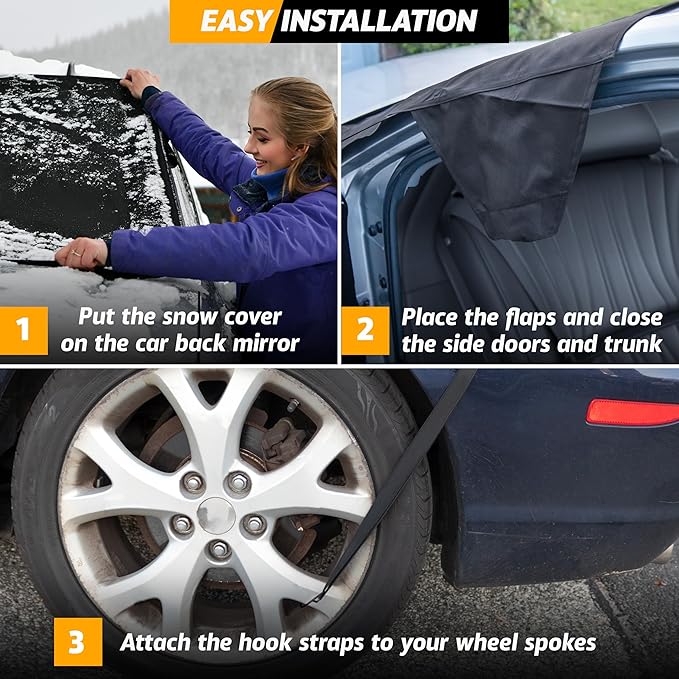 EASY INSTALLATION

1 Put the snow cover on the car back mirror

2 Place the flaps and close the side doors and trunk

3 Attach the hook straps to your wheel spokes