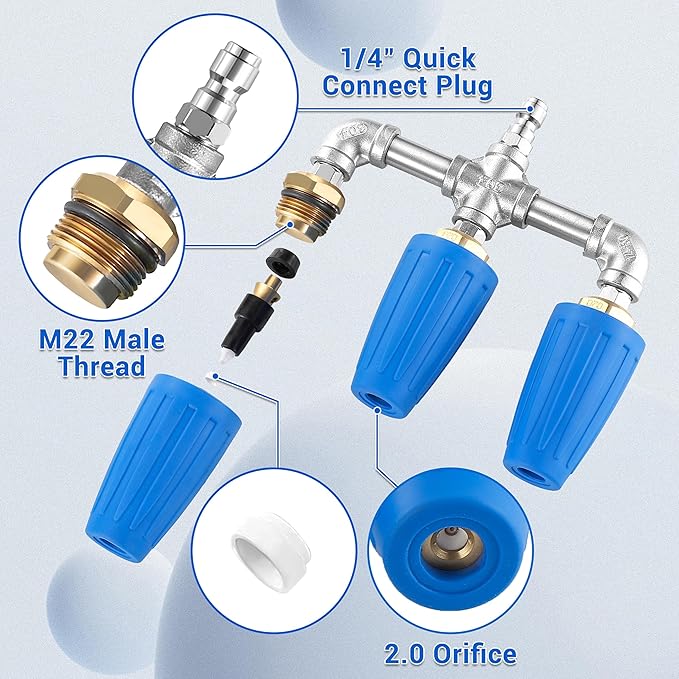 1/4" Quick Connect Plug

M22 Male Thread

2.0 Orifice