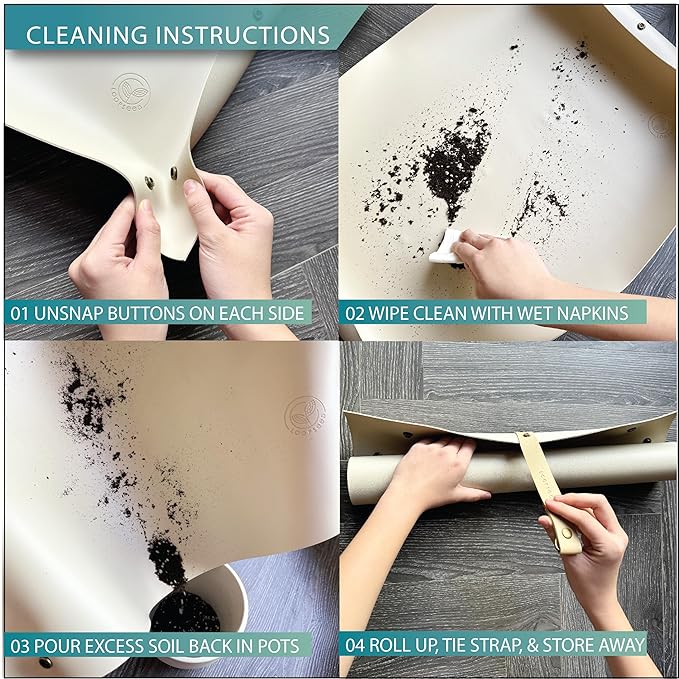 CLEANING INSTRUCTIONS

rootseed

01 UNSNAP BUTTONS ON EACH SIDE

02 WIPE CLEAN WITH WET NAPKINS

rootseed

03 POUR EXCESS SOIL BACK IN POTS

rootseed

04 ROLL UP, TIE STRAP, & STORE AWAY