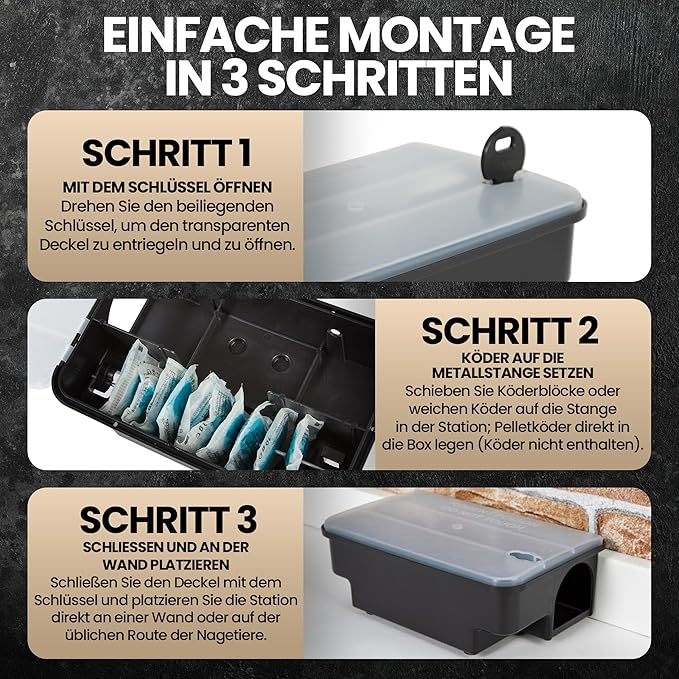 EINFACHE MONTAGE IN 3 SCHRITTEN

SCHRITT 1

MIT DEM SCHLÜSSEL ÖFFNEN

Drehen Sie den beiliegenden Schlüssel, um den transparenten Deckel zu entriegeln und zu öffnen.

SCHRITT 2

KÖDER AUF DIE METALLSTANGE SETZEN

Schieben Sie Köderblöcke oder weichen Köder auf die Stange in der Station; Pelletköder direkt in die Box legen (Köder nicht enthalten).

SCHRITT 3

SCHLIESSEN UND AN DER WAND PLATZIEREN

Schließen Sie den Deckel mit dem Schlüssel und platzieren Sie die Station direkt an einer Wand oder auf der üblichen Route der Nagetiere.