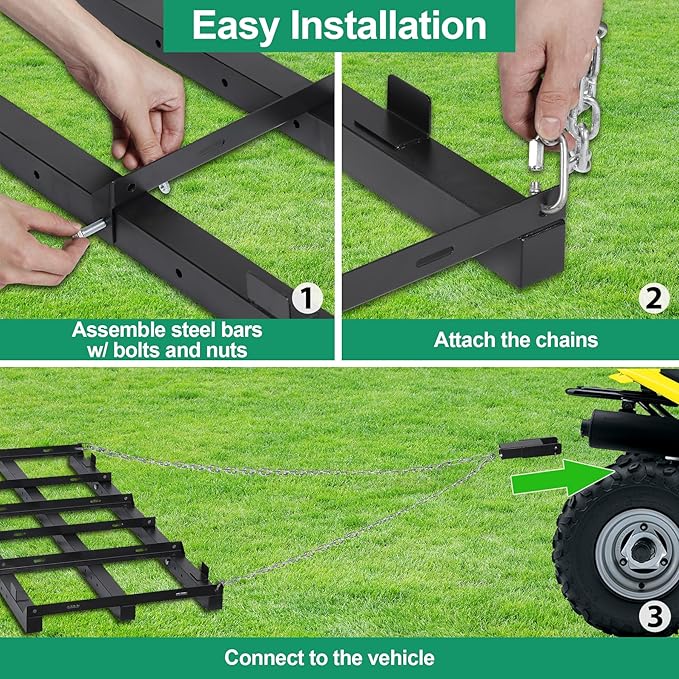 Easy Installation

1

Assemble steel bars w/ bolts and nuts

2

Attach the chains

3

Connect to the vehicle