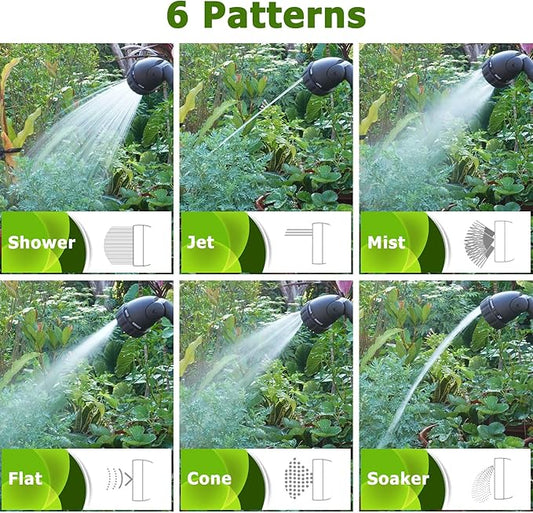 6 Patterns

Shower

Jet

Mist

Flat

Cone

Soaker