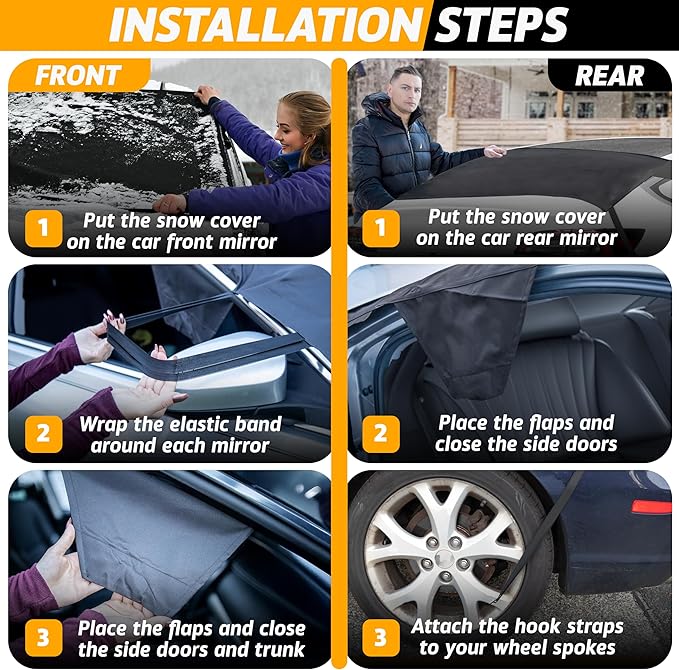 INSTALLATION STEPS

FRONT

1 Put the snow cover on the car front mirror

2 Wrap the elastic band around each mirror

3 Place the flaps and close the side doors and trunk

REAR

1 Put the snow cover on the car rear mirror

2 Place the flaps and close the side doors

3 Attach the hook straps to your wheel spokes