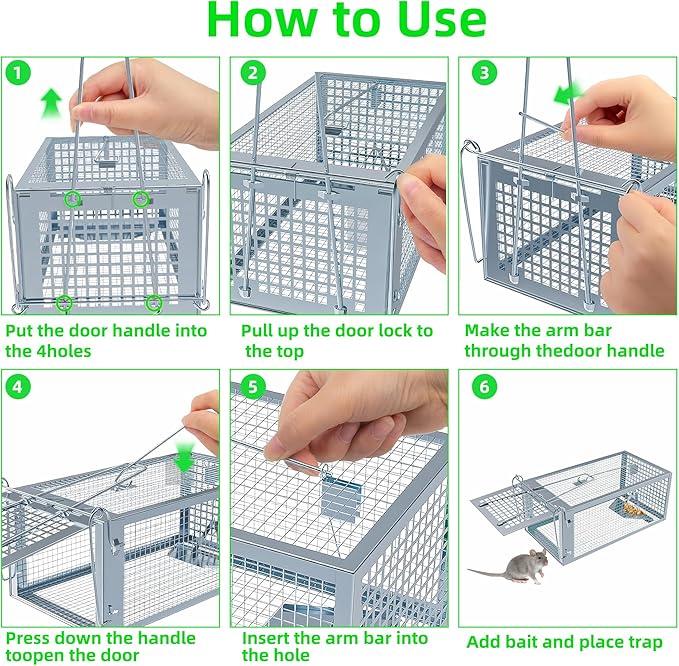 How to Use

1

Put the door handle into the 4holes

2

Pull up the door lock to the top

3

Make the arm bar through thedoor handle

4

Press down the handle toopen the door

5

Insert the arm bar into the hole

6

Add bait and place trap