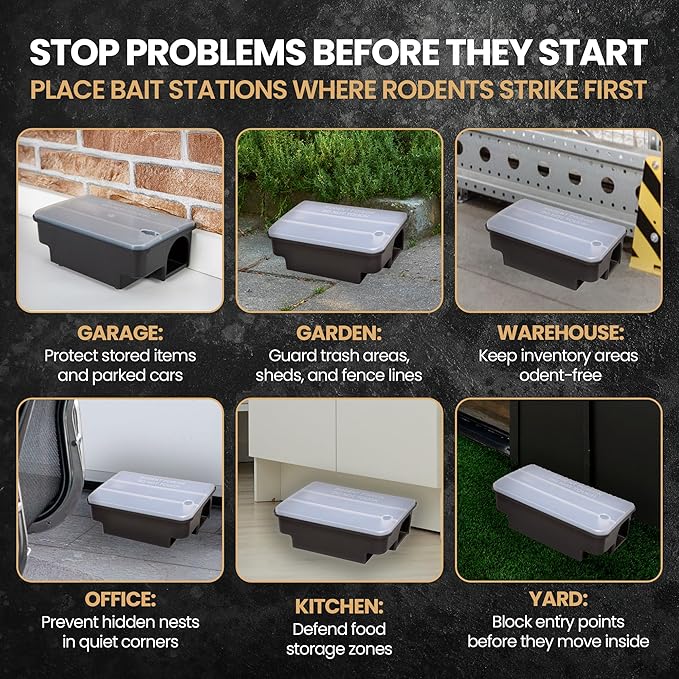 STOP PROBLEMS BEFORE THEY START

PLACE BAIT STATIONS WHERE RODENTS STRIKE FIRST

GARAGE:
Protect stored items and parked cars

GARDEN:
Guard trash areas, sheds, and fence lines

WAREHOUSE:
Keep inventory areas odent-free

OFFICE:
Prevent hidden nests in quiet corners

KITCHEN:
Defend food storage zones

YARD:
Block entry points before they move inside