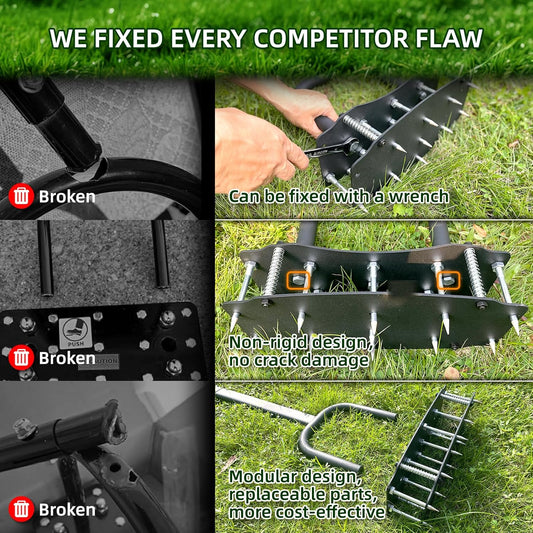 WE FIXED EVERY COMPETITOR FLAW

Broken

Can be fixed with a wrench

PUSH

Broken

Non-rigid design, no crack damage

Broken

Modular design, replaceable parts, more cost-effective