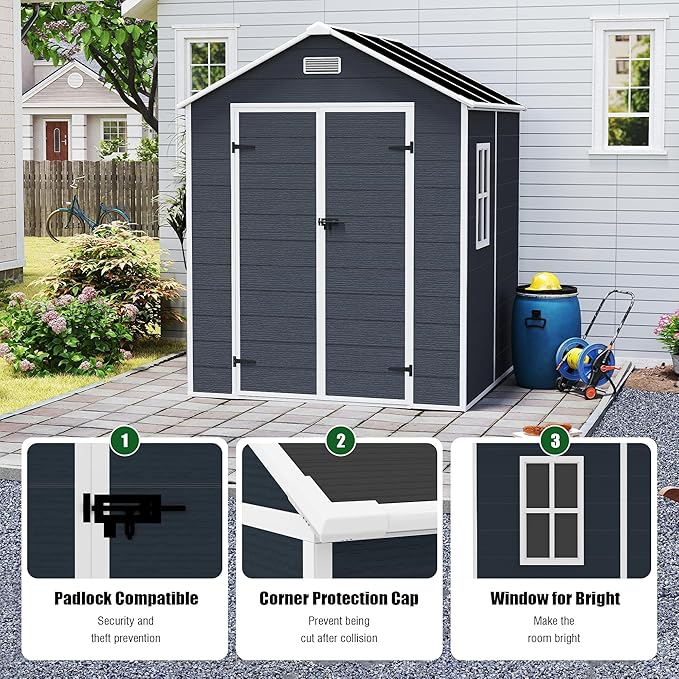 1

Padlock Compatible

Security and theft prevention

2

Corner Protection Cap

Prevent being cut after collision

3

Window for Bright

Make the room bright