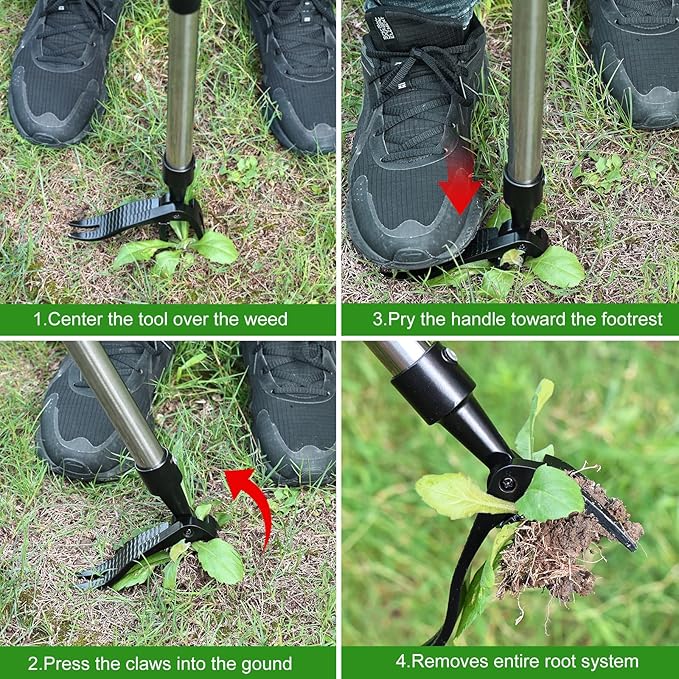 1.Center the tool over the weed

3.Pry the handle toward the footrest

2.Press the claws into the gound

4.Removes entire root system