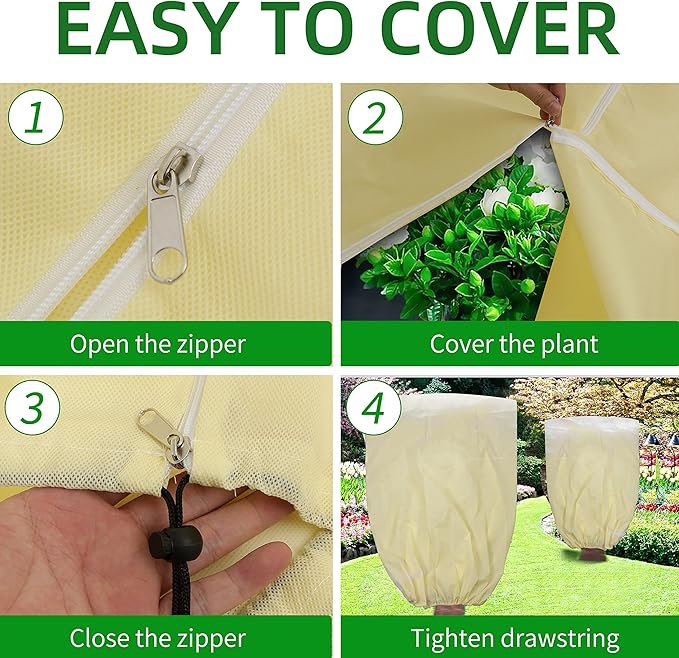 EASY TO COVER

1

Open the zipper

2

Cover the plant

3

Close the zipper

4

Tighten drawstring