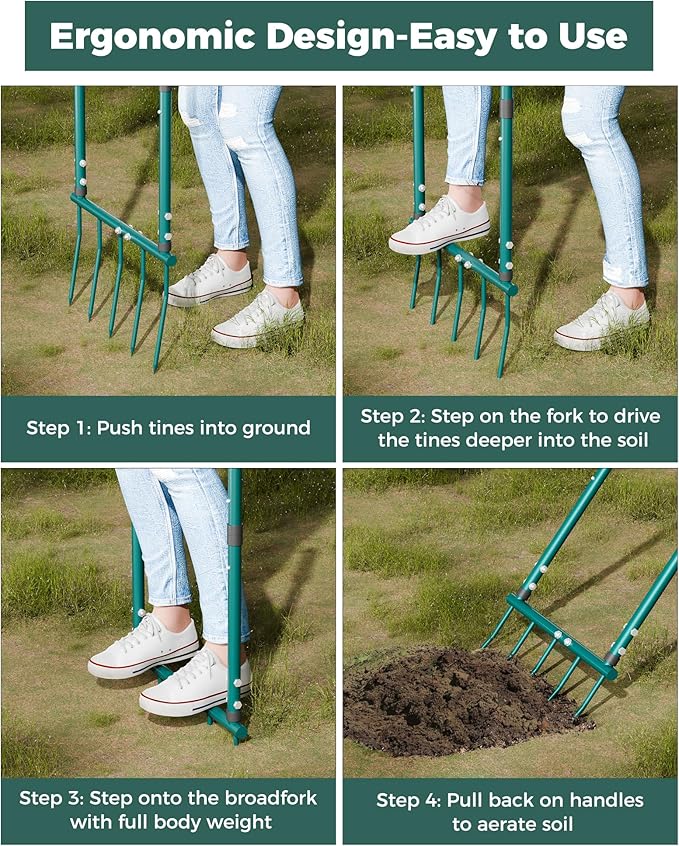 Ergonomic Design-Easy to Use

Step 1: Push tines into ground

Step 2: Step on the fork to drive the tines deeper into the soil

Step 3: Step onto the broadfork with full body weight

Step 4: Pull back on handles to aerate soil