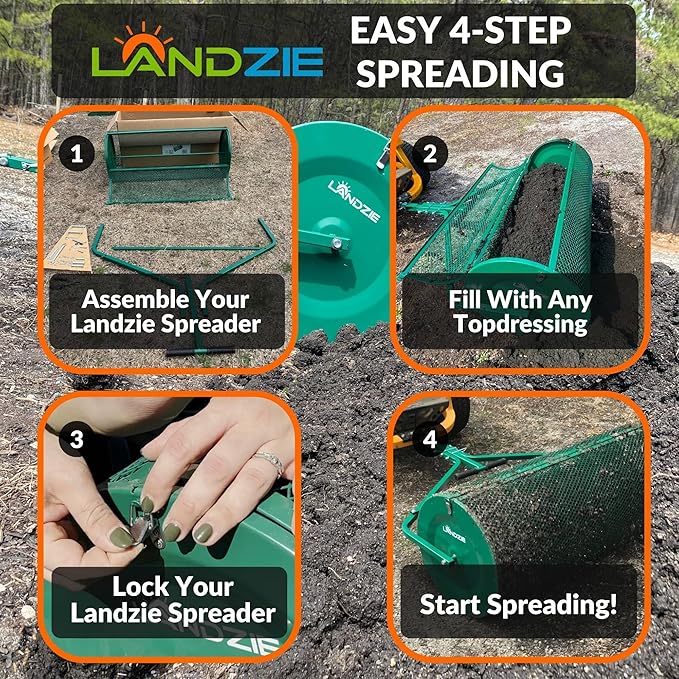 LANDZIE

EASY 4-STEP SPREADING

1

Assemble Your Landzie Spreader

LANDZIE

2

Fill With Any Topdressing

3

Lock Your Landzie Spreader

4

LANDZIE

Start Spreading!