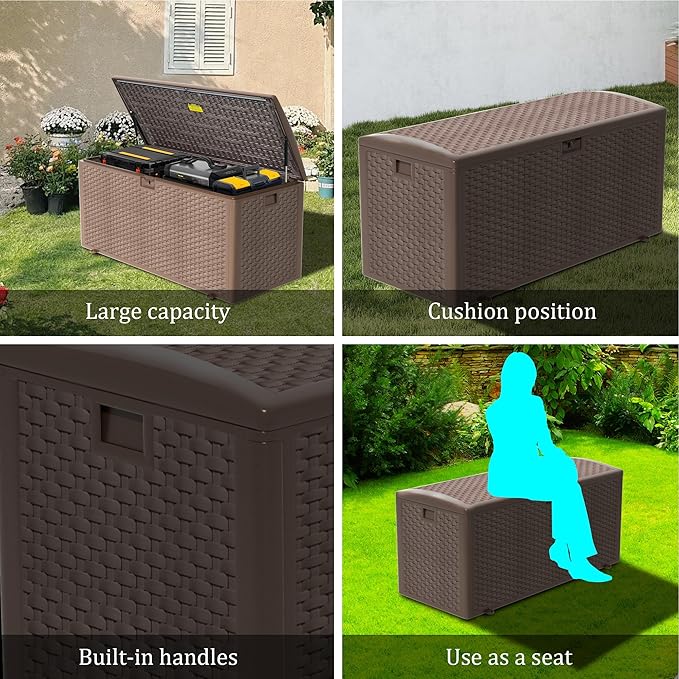 Large capacity

Cushion position

Built-in handles

Use as a seat