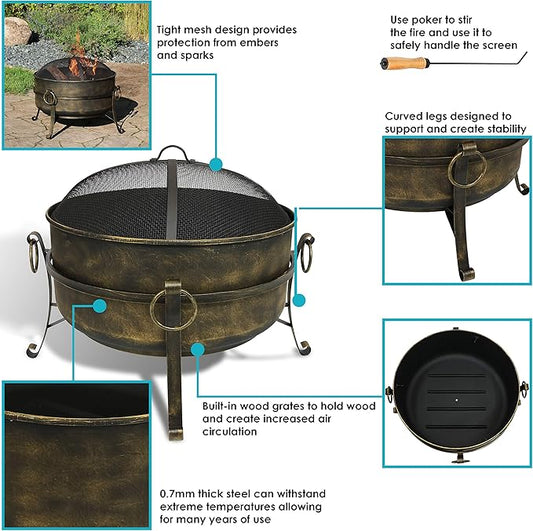 Tight mesh design provides protection from embers and sparks

Use poker to stir the fire and use it to safely handle the screen

Curved legs designed to support and create stability

Built-in wood grates to hold wood and create increased air circulation

0.7mm thick steel can withstand extreme temperatures allowing for many years of use