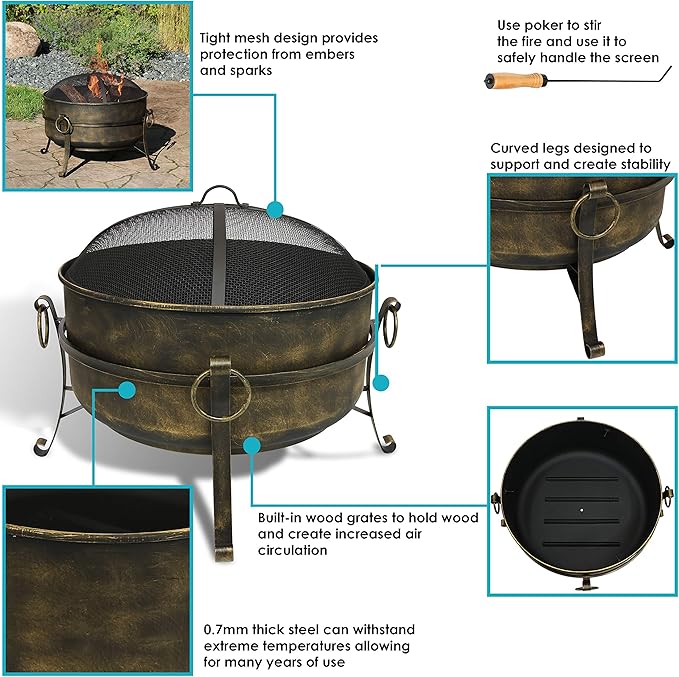 Tight mesh design provides protection from embers and sparks

Use poker to stir the fire and use it to safely handle the screen

Curved legs designed to support and create stability

Built-in wood grates to hold wood and create increased air circulation

0.7mm thick steel can withstand extreme temperatures allowing for many years of use