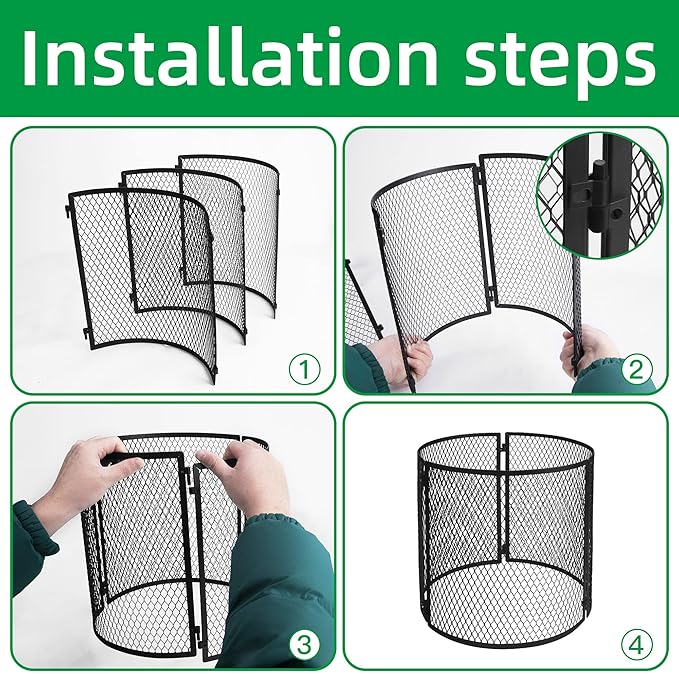 Installation steps

①

②

③

④