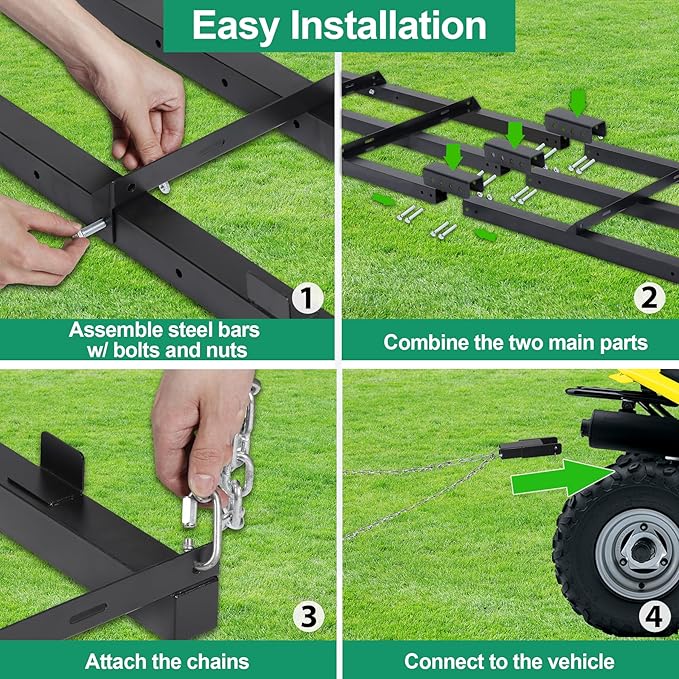 Easy Installation

1

Assemble steel bars w/ bolts and nuts

2

Combine the two main parts

3

Attach the chains

4

Connect to the vehicle