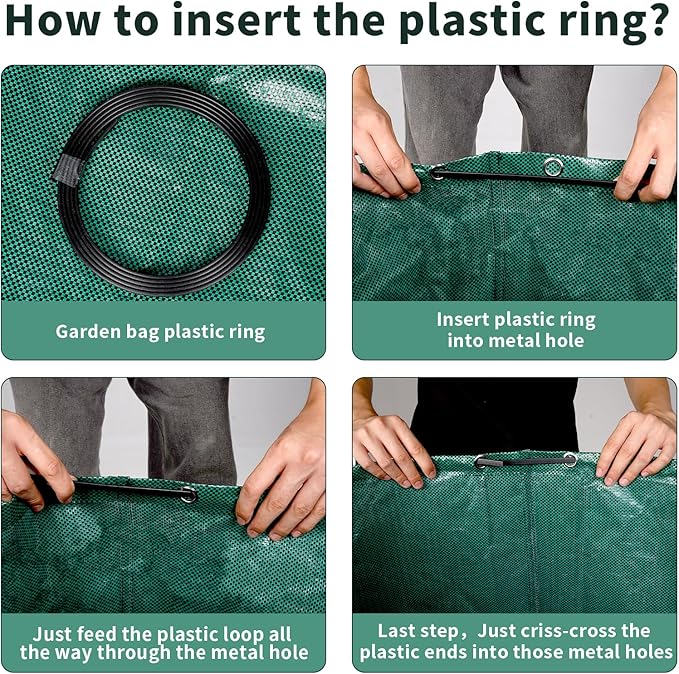 How to insert the plastic ring?

Garden bag plastic ring

Insert plastic ring into metal hole

Just feed the plastic loop all the way through the metal hole

Last step，Just criss-cross the plastic ends into those metal holes