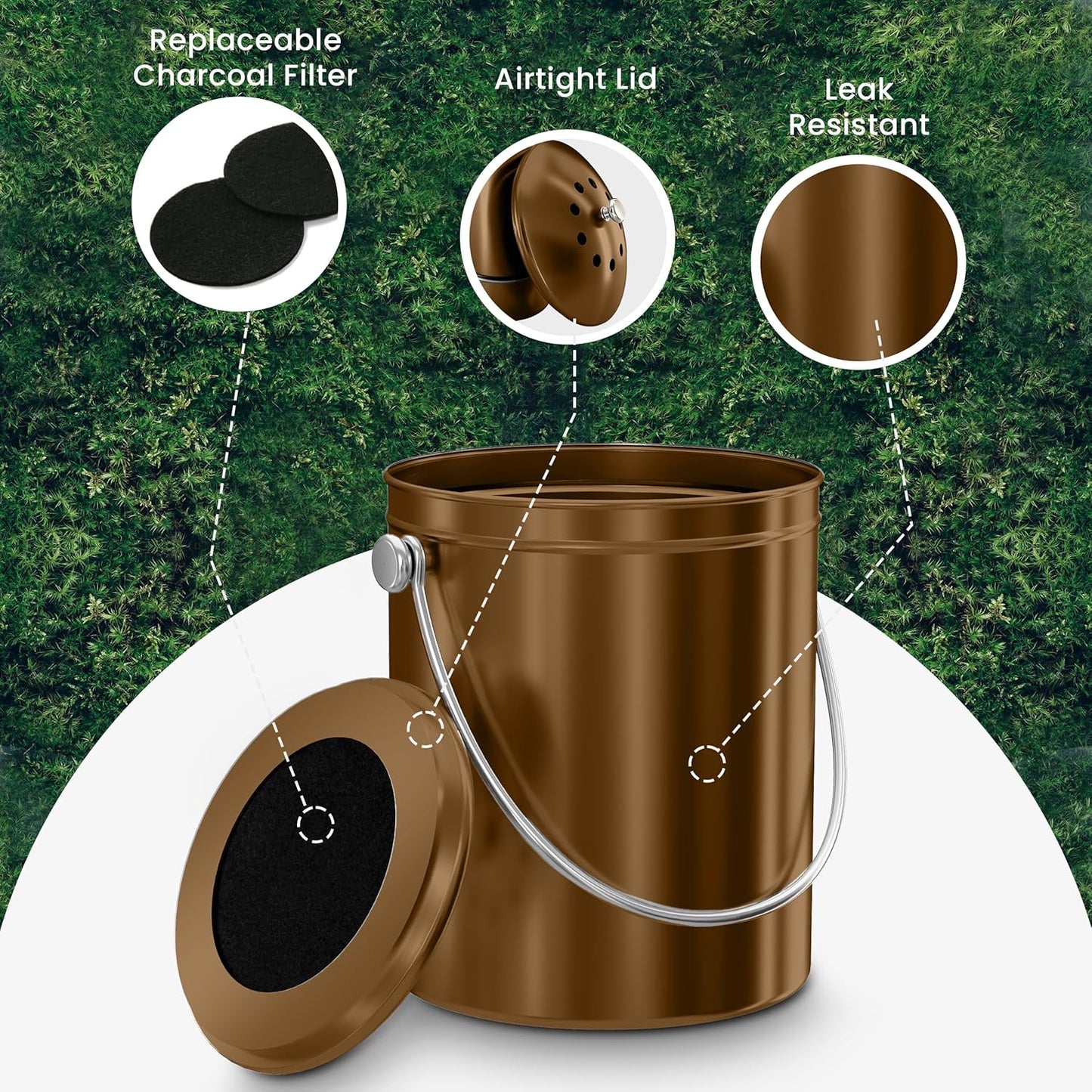 Replaceable Charcoal Filter

Airtight Lid

Leak Resistant