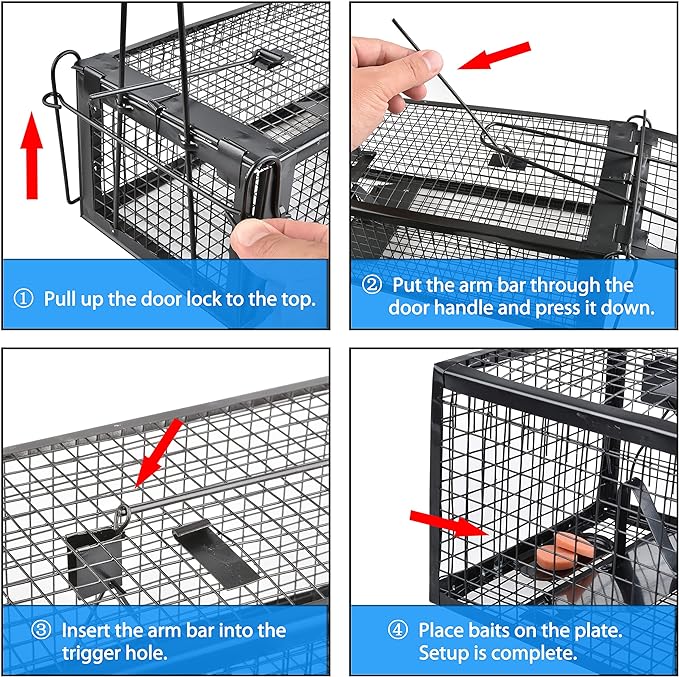 ① Pull up the door lock to the top.

② Put the arm bar through the door handle and press it down.

③ Insert the arm bar into the trigger hole.

④ Place baits on the plate. Setup is complete.