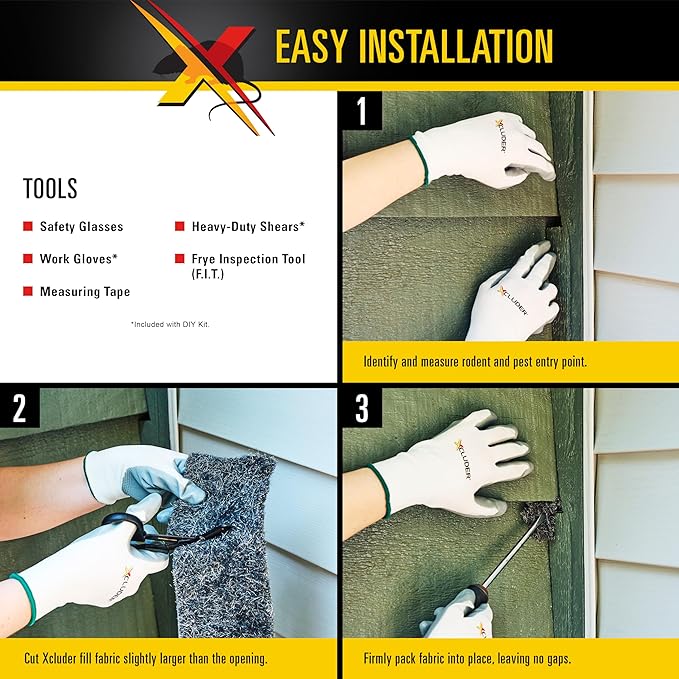 EASY INSTALLATION

TOOLS

Safety Glasses

Work Gloves*

Measuring Tape

Heavy-Duty Shears*

Frye Inspection Tool (F.I.T.)

*Included with DIY Kit.

1

XCLUDER

XCLUDER

Identify and measure rodent and pest entry point.

2

XCLUDER

Cut Xcluder fill fabric slightly larger than the opening.

3

XCLUDER

Firmly pack fabric into place, leaving no gaps.