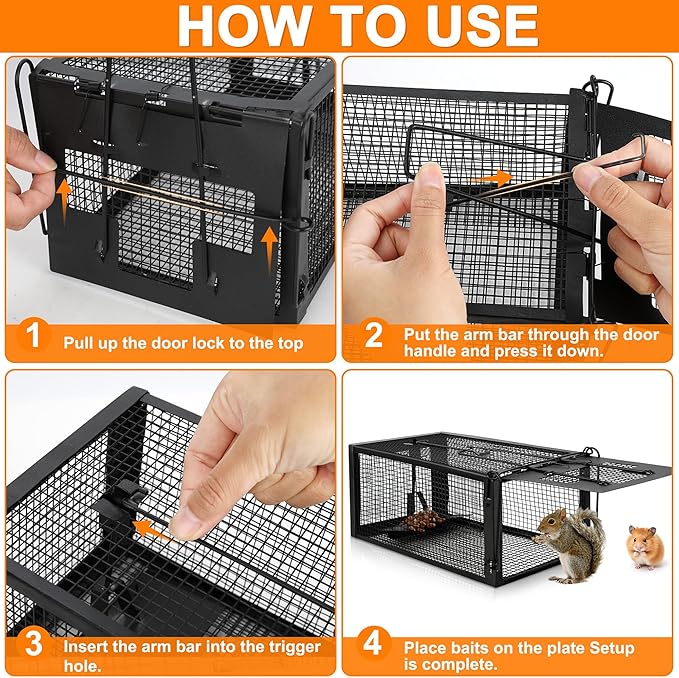 HOW TO USE

1 Pull up the door lock to the top

2 Put the arm bar through the door handle and press it down.

3 Insert the arm bar into the trigger hole.

4 Place baits on the plate Setup is complete.