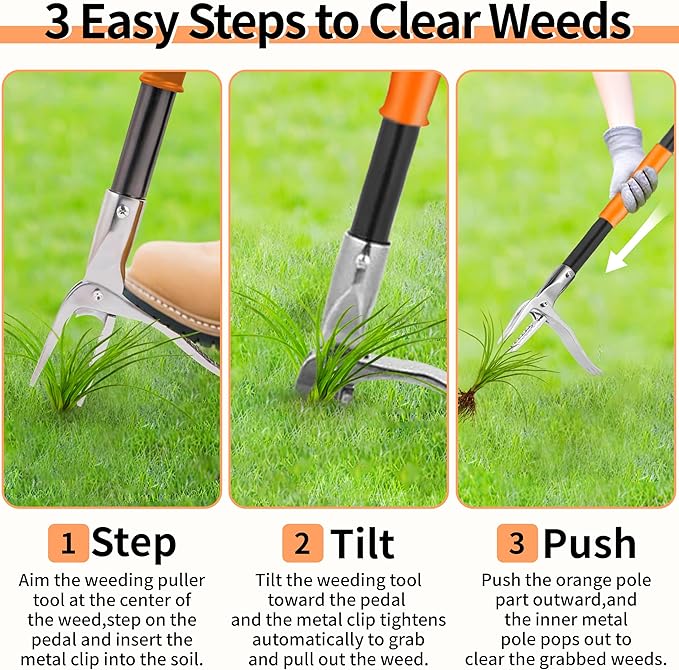 3 Easy Steps to Clear Weeds

1 Step
Aim the weeding puller tool at the center of the weed,step on the pedal and insert the metal clip into the soil.

2 Tilt
Tilt the weeding tool toward the pedal and the metal clip tightens automatically to grab and pull out the weed.

3 Push
Push the orange pole part outward,and the inner metal pole pops out to clear the grabbed weeds.