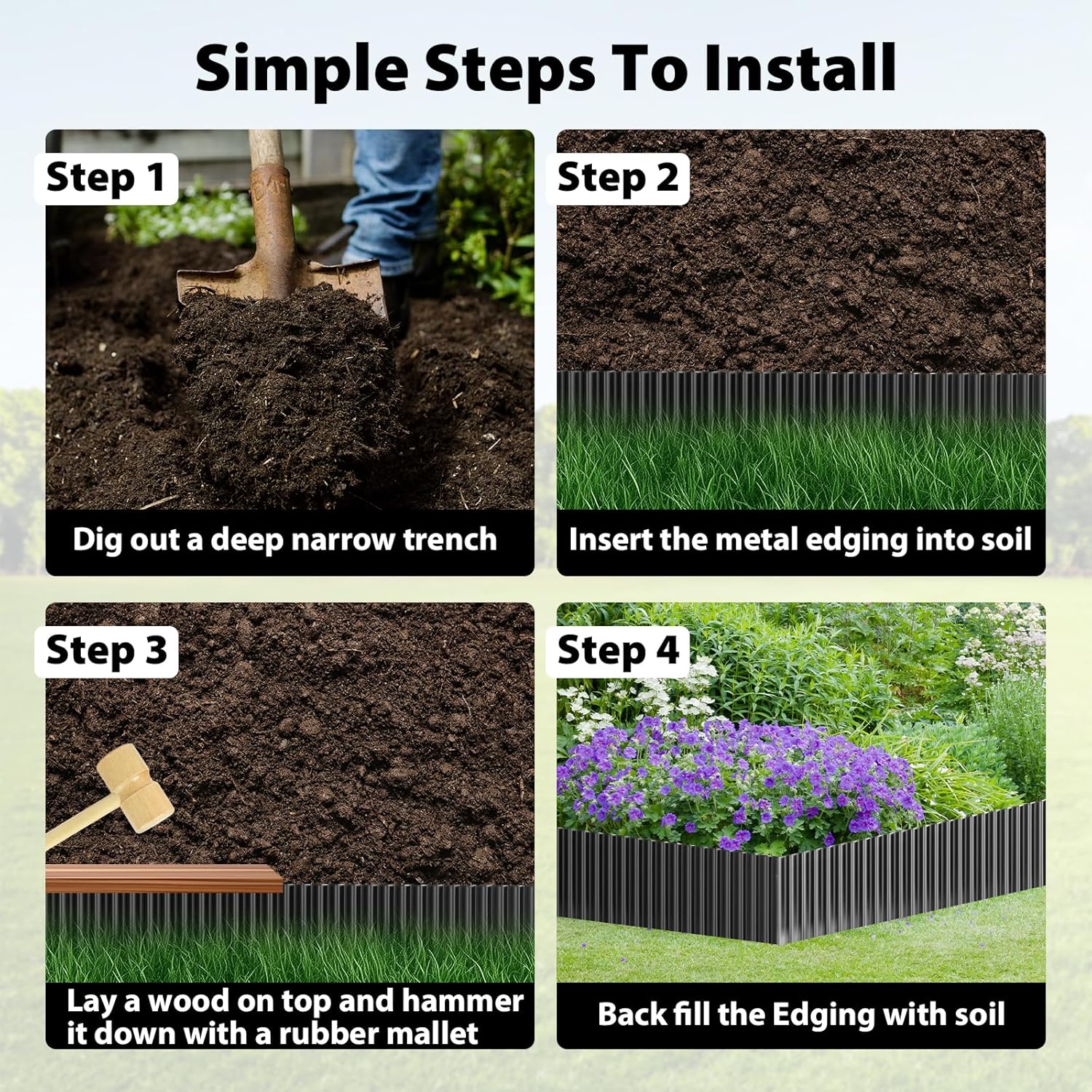 Simple Steps To Install

Step 1

Dig out a deep narrow trench

Step 2

Insert the metal edging into soil

Step 3

Lay a wood on top and hammer it down with a rubber mallet

Step 4

Back fill the Edging with soil