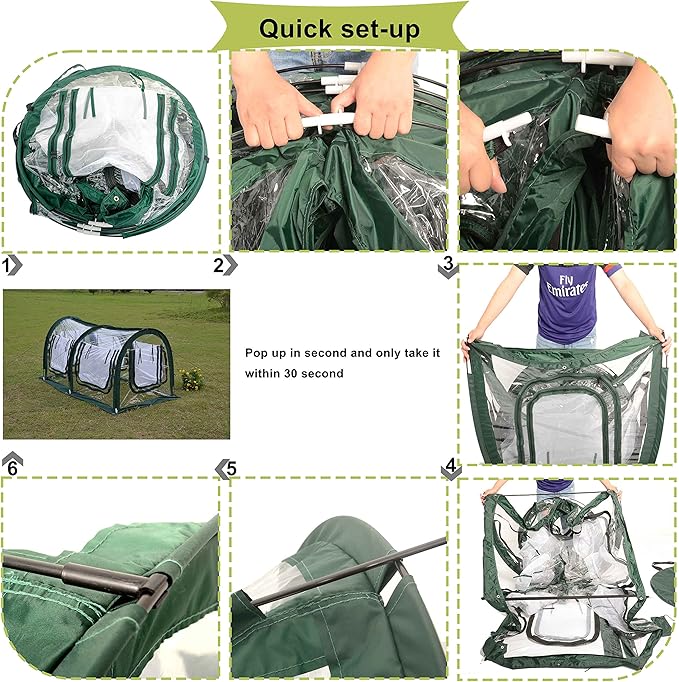 Quick set-up

1

2

3

Fly Emirates

Pop up in second and only take it within 30 second

6

5

4