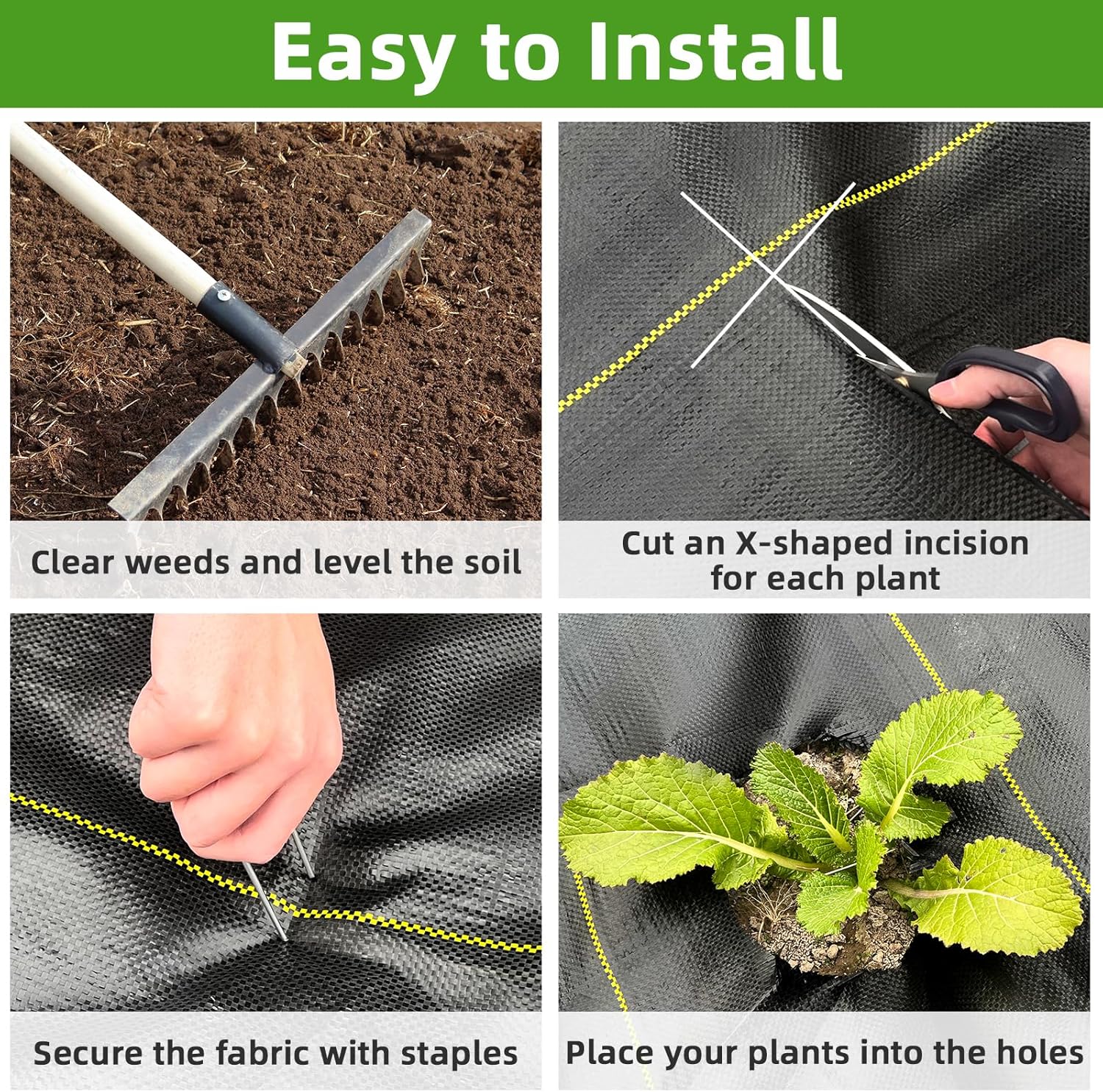 Easy to Install

Clear weeds and level the soil

Cut an X-shaped incision for each plant

Secure the fabric with staples

Place your plants into the holes