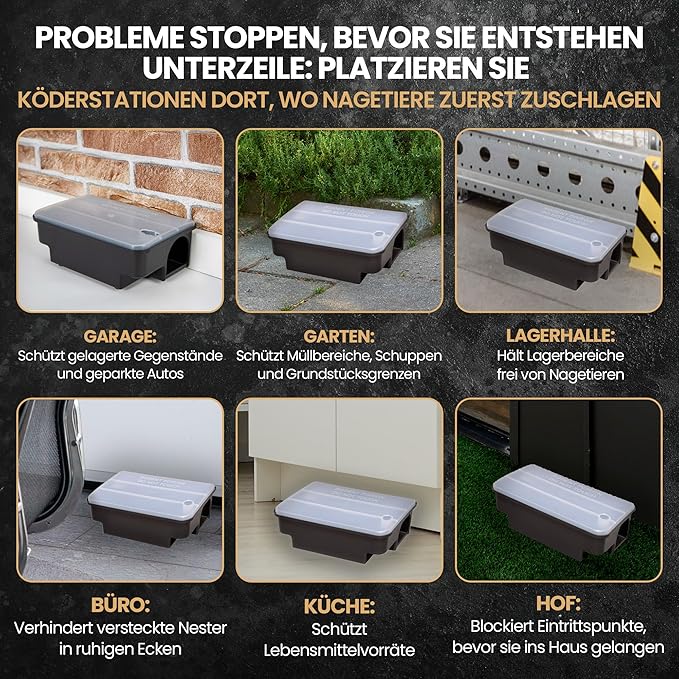 PROBLEME STOPPEN, BEVOR SIE ENTSTEHEN
UNTERZEILE: PLATZIEREN SIE
KÖDERSTATIONEN DORT, WO NAGETIERE ZUERST ZUSCHLAGEN

GARAGE:
Schützt gelagerte Gegenstände und geparkte Autos

GARTEN:
Schützt Müllbereiche, Schuppen und Grundstücksgrenzen

LAGERHALLE:
Hält Lagerbereiche frei von Nagetieren

BÜRO:
Verhindert versteckte Nester in ruhigen Ecken

KÜCHE:
Schützt Lebensmittelvorräte

HOF:
Blockiert Eintrittspunkte, bevor sie ins Haus gelangen