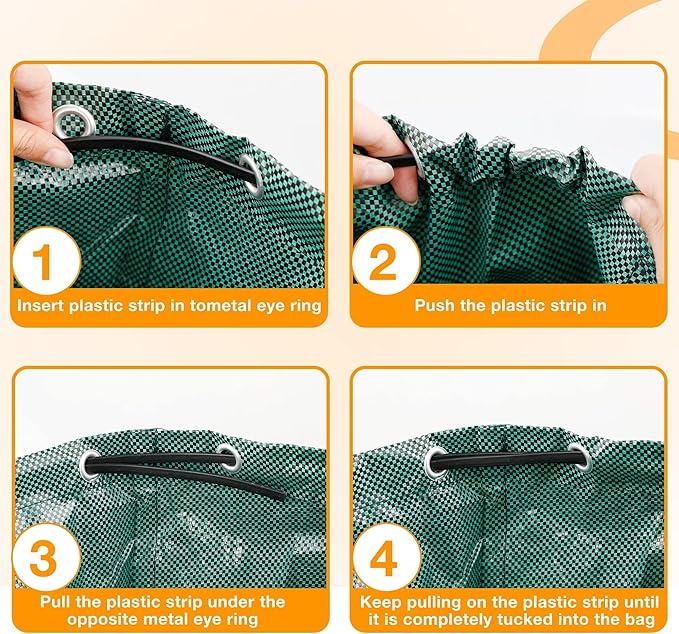 1
Insert plastic strip in tometal eye ring

2
Push the plastic strip in

3
Pull the plastic strip under the opposite metal eye ring

4
Keep pulling on the plastic strip until it is completely tucked into the bag