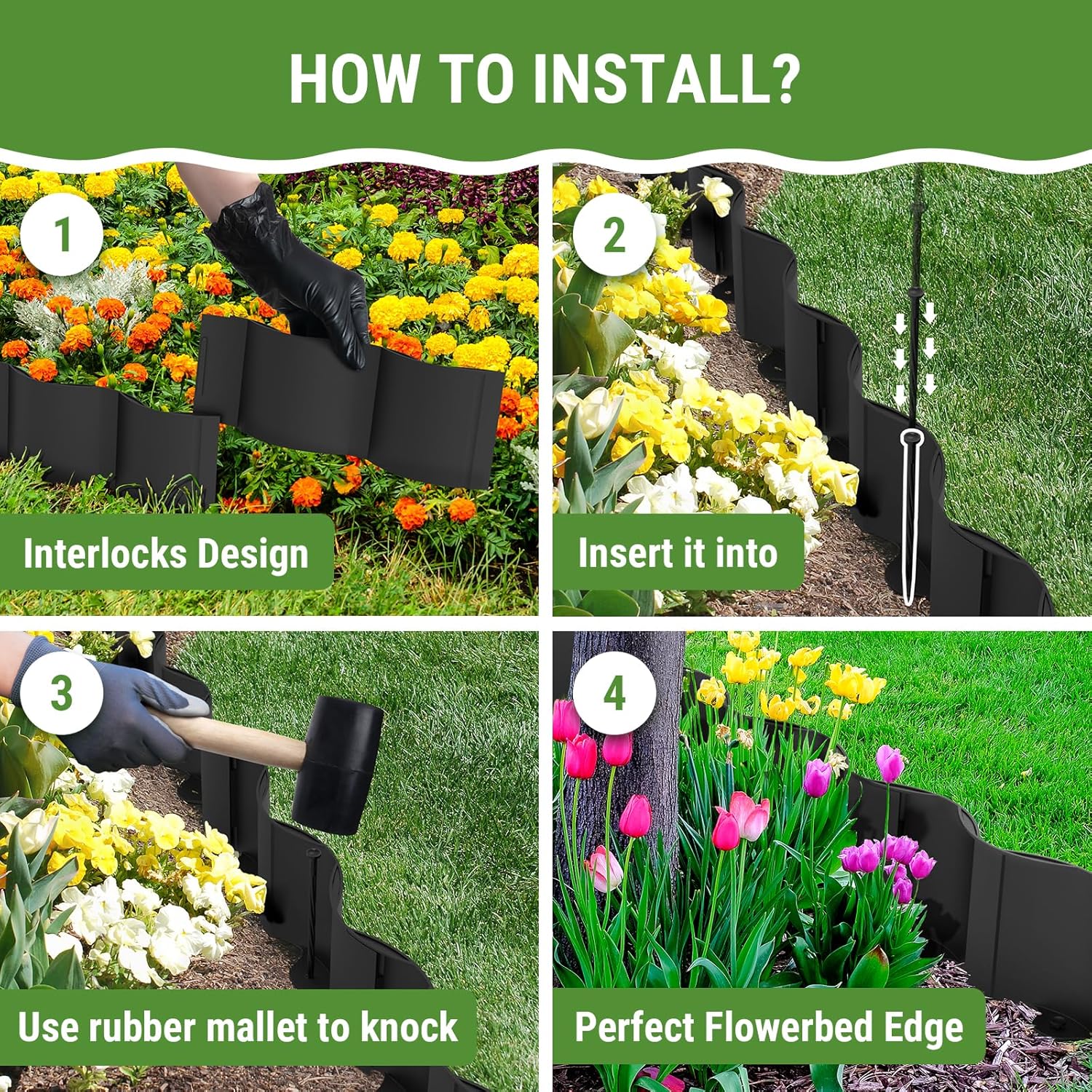 HOW TO INSTALL?

1

Interlocks Design

2

Insert it into

3

Use rubber mallet to knock

4

Perfect Flowerbed Edge