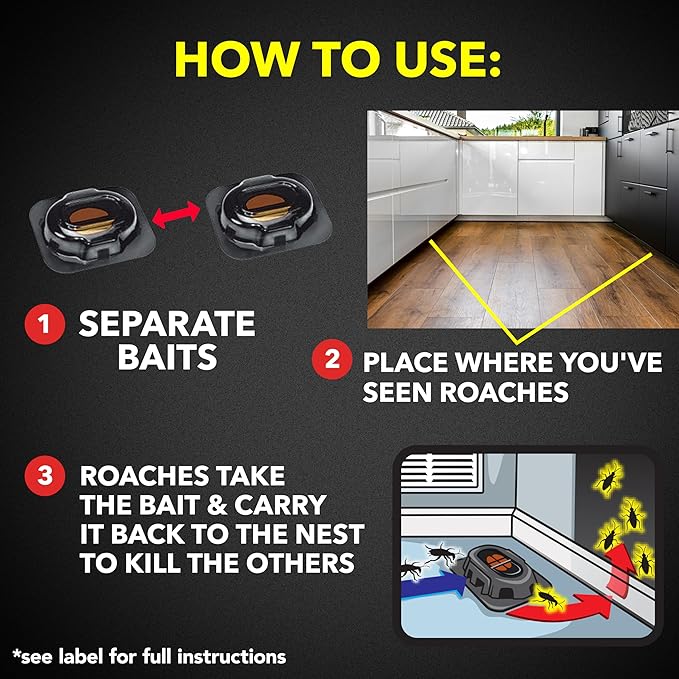 HOW TO USE:

1 SEPARATE BAITS

2 PLACE WHERE YOU'VE SEEN ROACHES

3 ROACHES TAKE THE BAIT & CARRY IT BACK TO THE NEST TO KILL THE OTHERS

*see label for full instructions