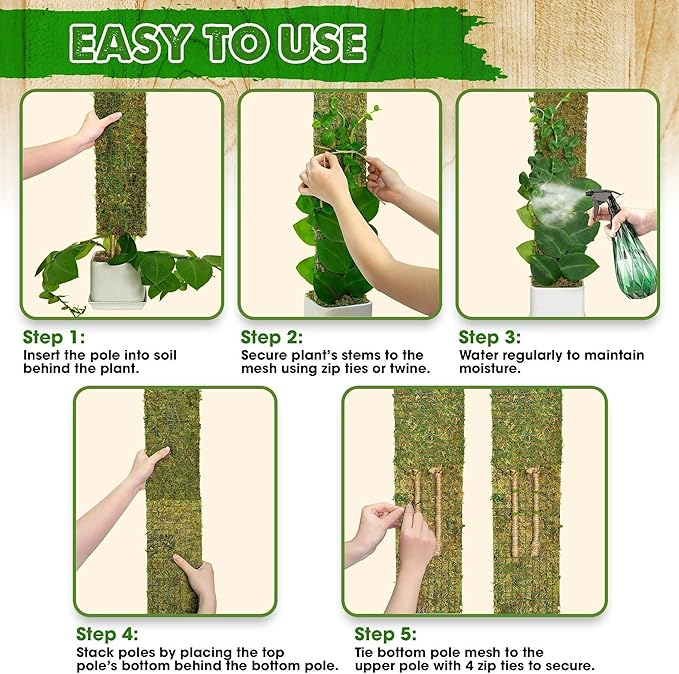 EASY TO USE

Step 1:
Insert the pole into soil behind the plant.

Step 2:
Secure plant's stems to the mesh using zip ties or twine.

Step 3:
Water regularly to maintain moisture.

Step 4:
Stack poles by placing the top pole's bottom behind the bottom pole.

Step 5:
Tie bottom pole mesh to the upper pole with 4 zip ties to secure.