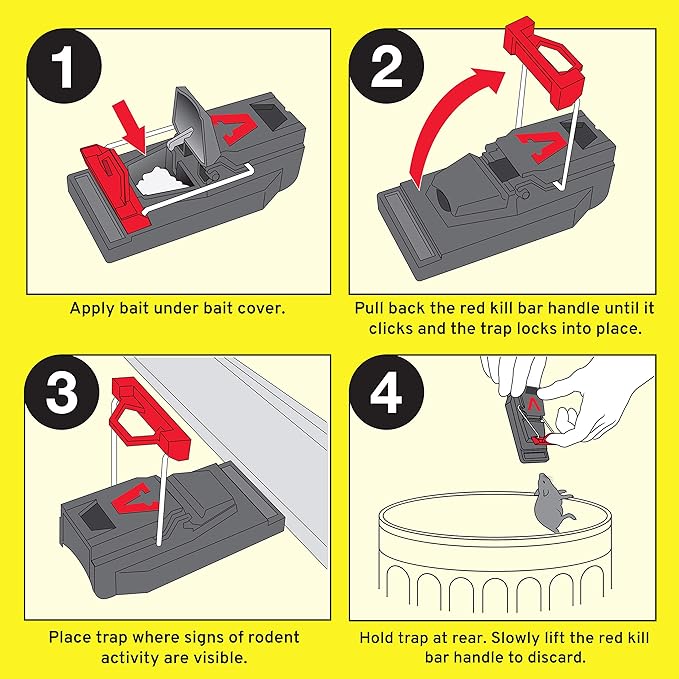 1

Apply bait under bait cover.

2

Pull back the red kill bar handle until it clicks and the trap locks into place.

3

Place trap where signs of rodent activity are visible.

4

Hold trap at rear. Slowly lift the red kill bar handle to discard.