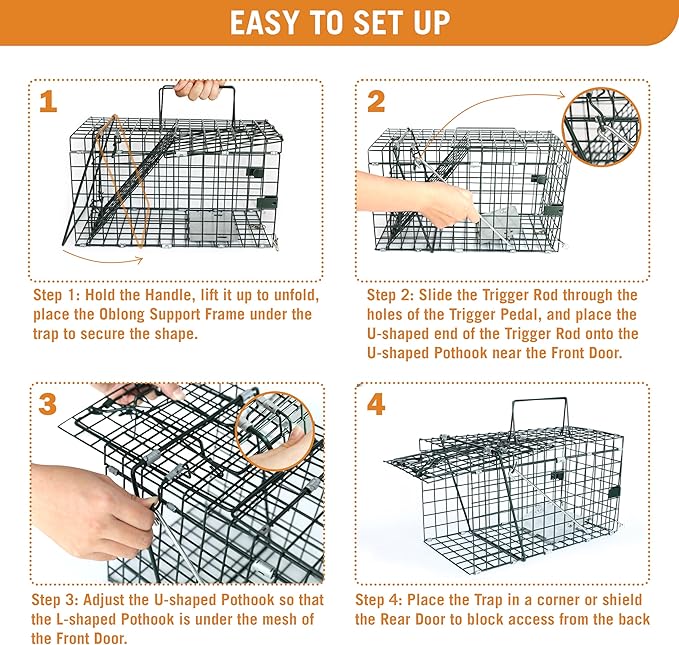 EASY TO SET UP

1

Step 1: Hold the Handle, lift it up to unfold, place the Oblong Support Frame under the trap to secure the shape.

2

Step 2: Slide the Trigger Rod through the holes of the Trigger Pedal, and place the U-shaped end of the Trigger Rod onto the U-shaped Pothook near the Front Door.

3

Step 3: Adjust the U-shaped Pothook so that the L-shaped Pothook is under the mesh of the Front Door.

4

Step 4: Place the Trap in a corner or shield the Rear Door to block access from the back