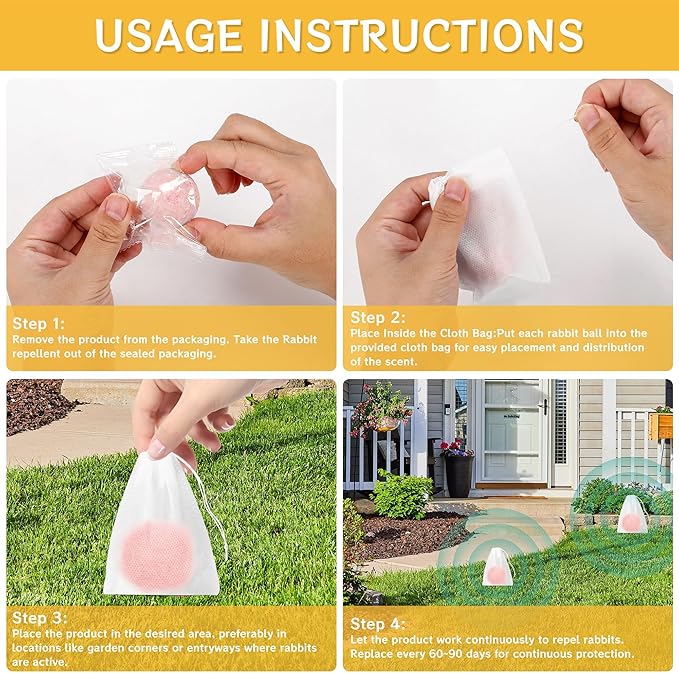 USAGE INSTRUCTIONS

Step 1:
Remove the product from the packaging. Take the Rabbit repellent out of the sealed packaging.

Step 2:
Place Inside the Cloth Bag:Put each rabbit ball into the provided cloth bag for easy placement and distribution of the scent.

Step 3:
Place the product in the desired area, preferably in locations like garden corners or entryways where rabbits are active.

Step 4:
Let the product work continuously to repel rabbits. Replace every 60-90 days for continuous protection.