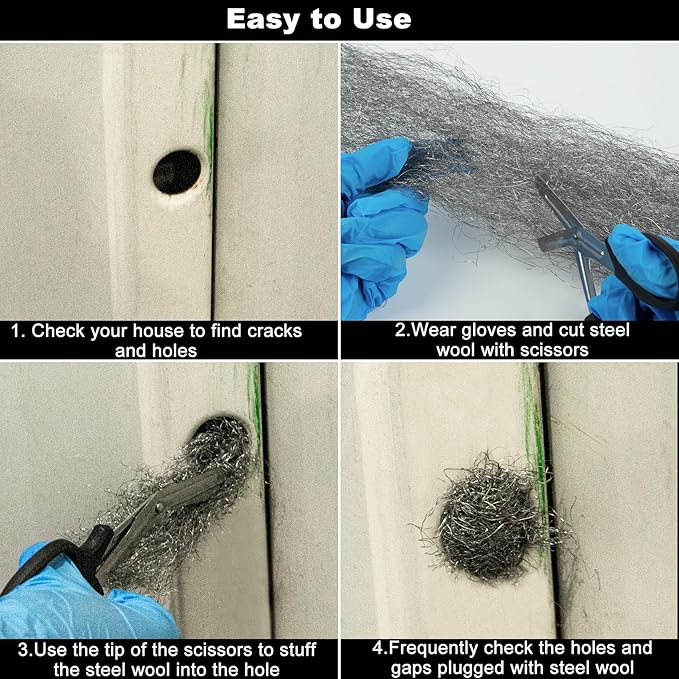 Easy to Use

1. Check your house to find cracks and holes

2.Wear gloves and cut steel wool with scissors

3.Use the tip of the scissors to stuff the steel wool into the hole

4.Frequently check the holes and gaps plugged with steel wool