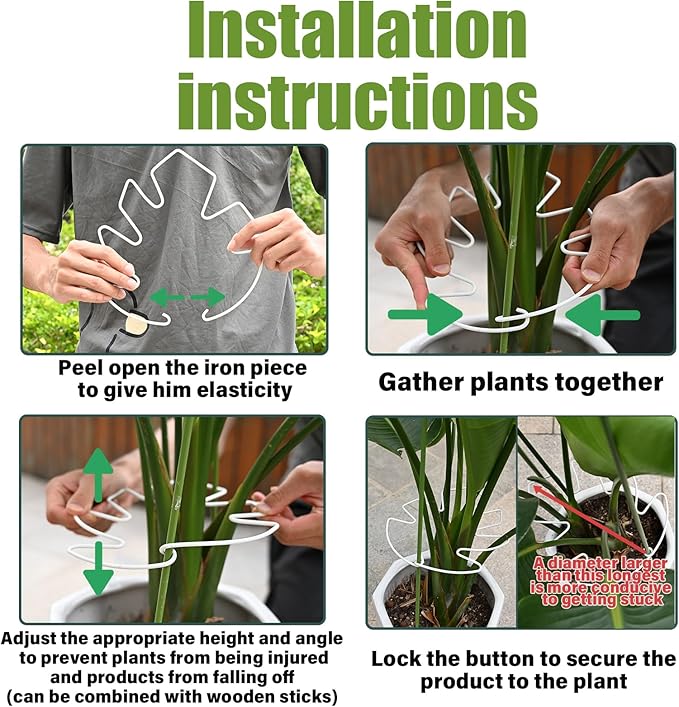 Installation instructions

Peel open the iron piece to give him elasticity

Gather plants together

Adjust the appropriate height and angle to prevent plants from being injured and products from falling off (can be combined with wooden sticks)

A diameter larger than this longest is more conducive to getting stuck

Lock the button to secure the product to the plant