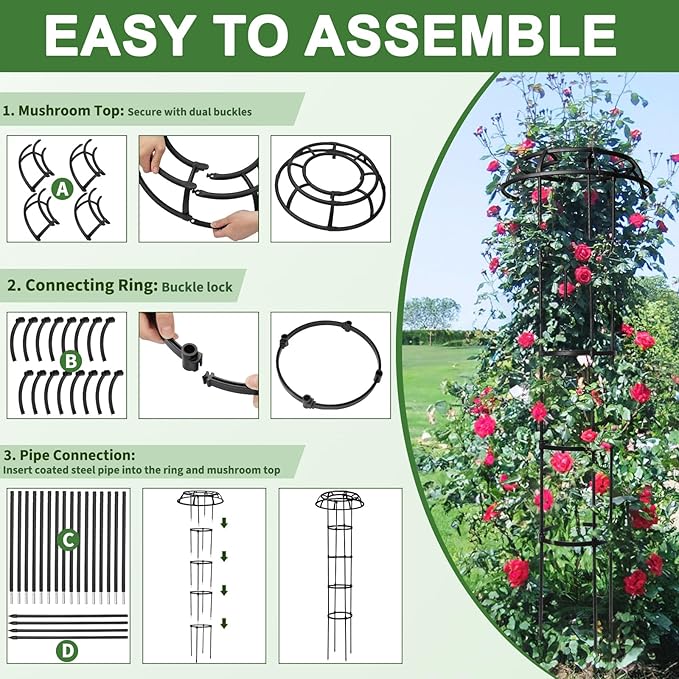 EASY TO ASSEMBLE

1. Mushroom Top: Secure with dual buckles

A

2. Connecting Ring: Buckle lock

B

3. Pipe Connection:
Insert coated steel pipe into the ring and mushroom top

C

D