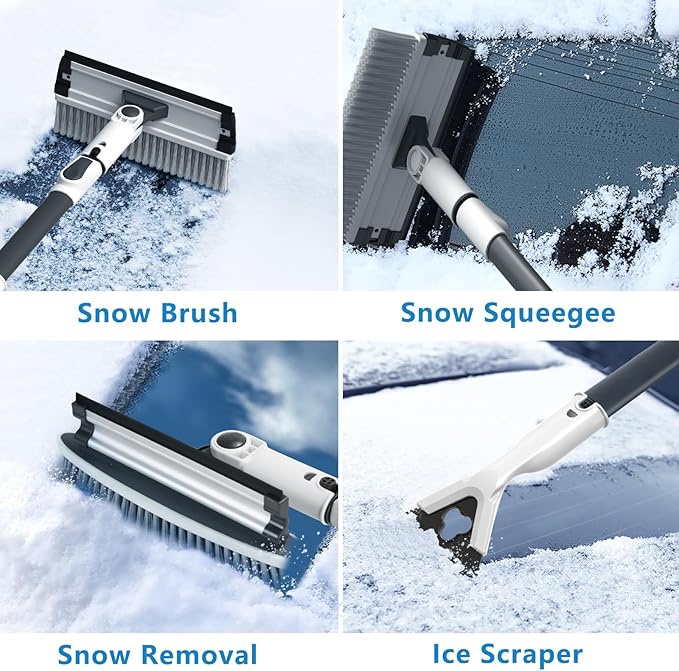 Snow Brush

Snow Squeegee

Snow Removal

Ice Scraper