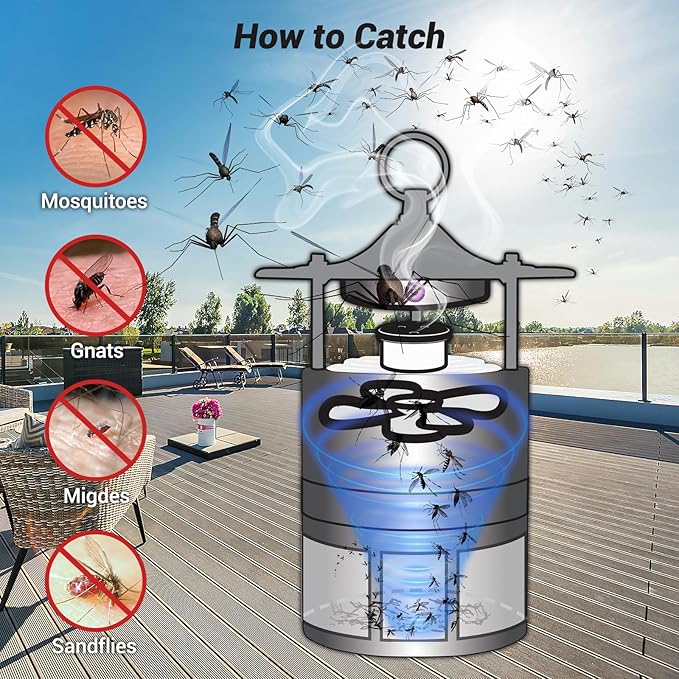 How to Catch

Mosquitoes

Gnats

Migdes

Sandflies